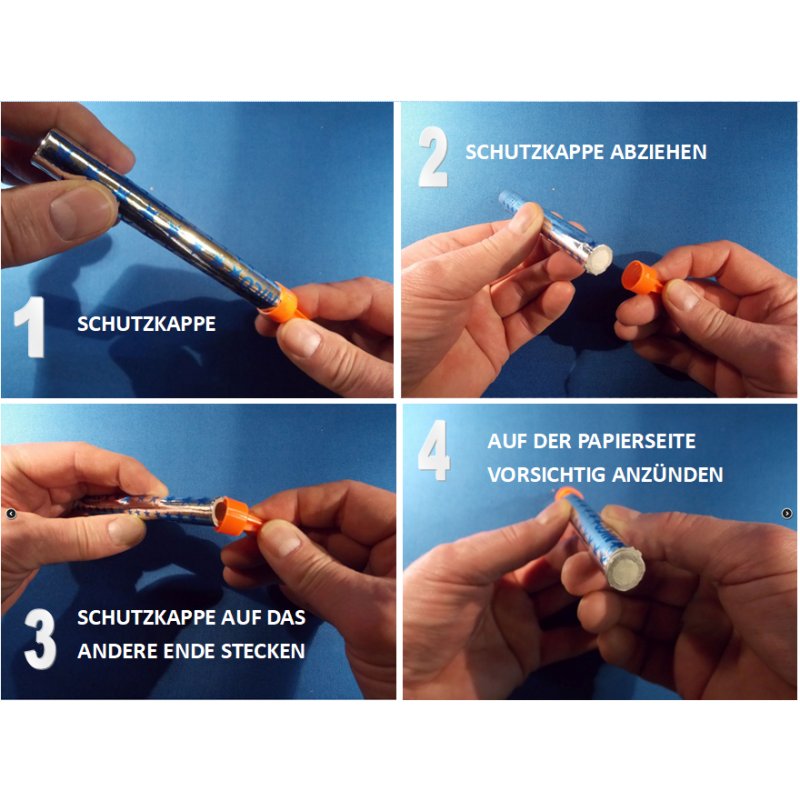 1 SCHUTZKAPPE

2 SCHUTZKAPPE ABZIEHEN

3 SCHUTZKAPPE AUF DAS ANDERE ENDE STECKEN

4 AUF DER PAPIERSEITE VORSICHTIG ANZÜNDEN