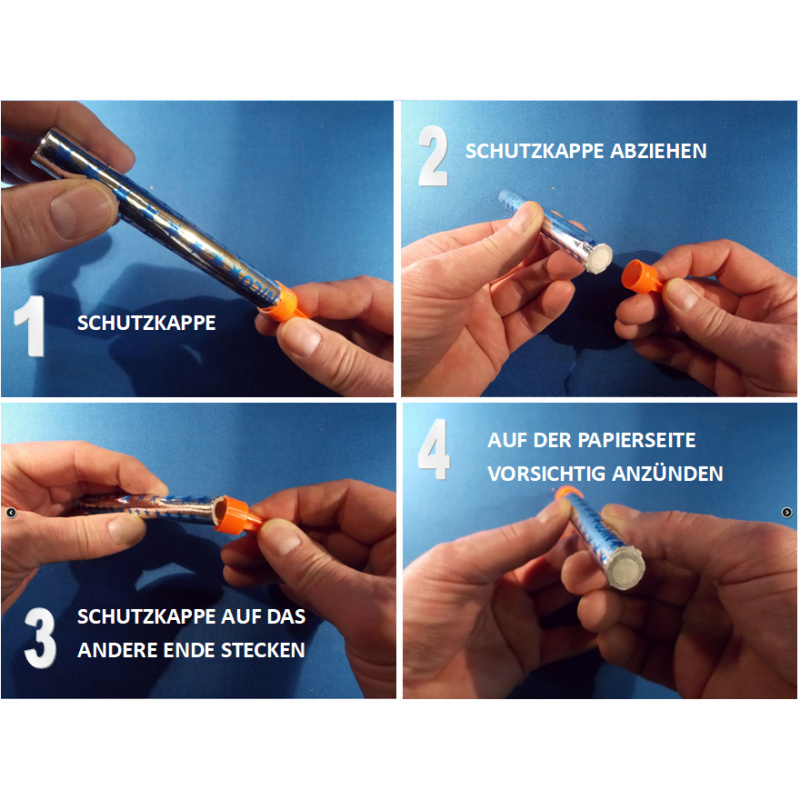 1 SCHUTZKAPPE

2 SCHUTZKAPPE ABZIEHEN

3 SCHUTZKAPPE AUF DAS ANDERE ENDE STECKEN

4 AUF DER PAPIERSEITE VORSICHTIG ANZÜNDEN